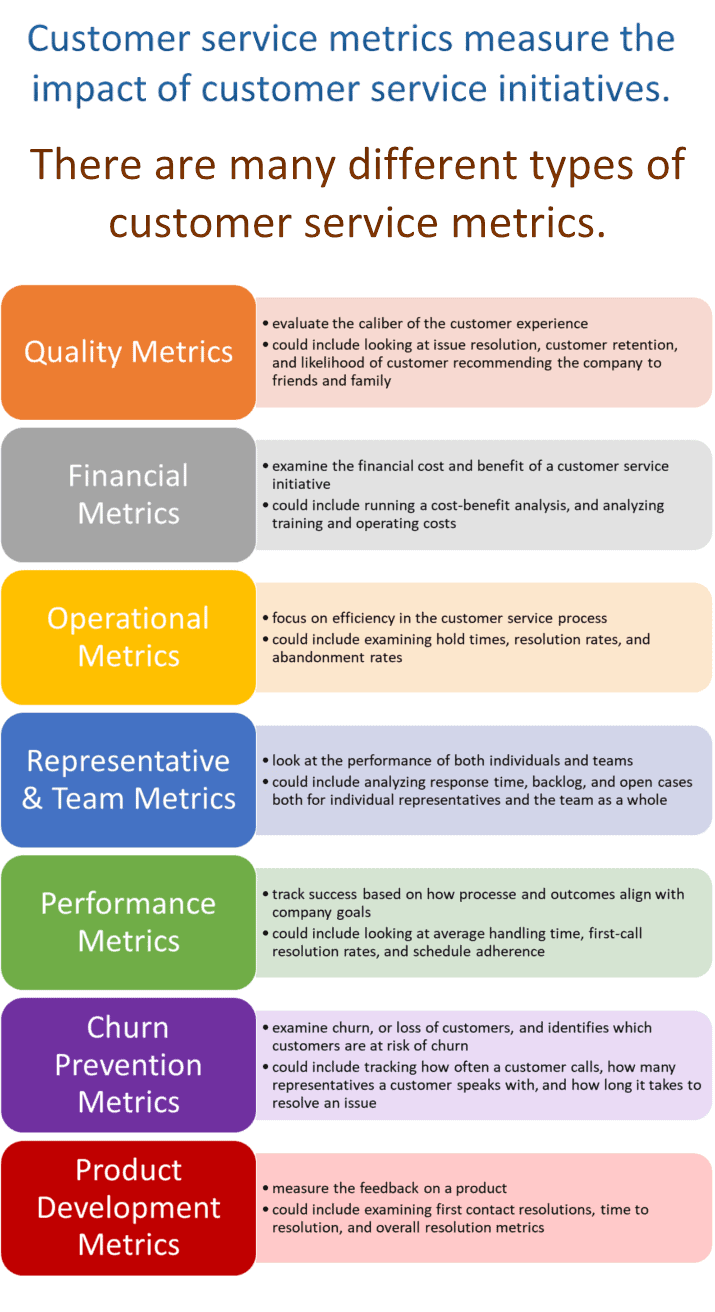 Customer service metrics measure the impact of customer service initiatives.

There are many different types of customer service metrics.

Quality Metrics

• evaluate the caliber of the customer experience
• could include looking at issue resolution, customer retention, and likelihood of customer recommending the company to friends and family

Financial Metrics

• examine the financial cost and benefit of a customer service initiative
• could include running a cost-benefit analysis, and analyzing training and operating costs

Operational Metrics

• focus on efficiency in the customer service process
• could include examining hold times, resolution rates, and abandonment rates

Representative & Team Metrics

• look at the performance of both individuals and teams
• could include analyzing response time, backlog, and open cases both for individual representatives and the team as a whole

Performance Metrics

• track success based on how processe and outcomes align with company goals
• could include looking at average handling time, first-call resolution rates, and schedule adherence

Churn Prevention Metrics

• examine churn, or loss of customers, and identifies which customers are at risk of churn
• could include tracking how often a customer calls, how many representatives a customer speaks with, and how long it takes to resolve an issue

Product Development Metrics

• measure the feedback on a product
• could include examining first contact resolutions, time to resolution, and overall resolution metrics